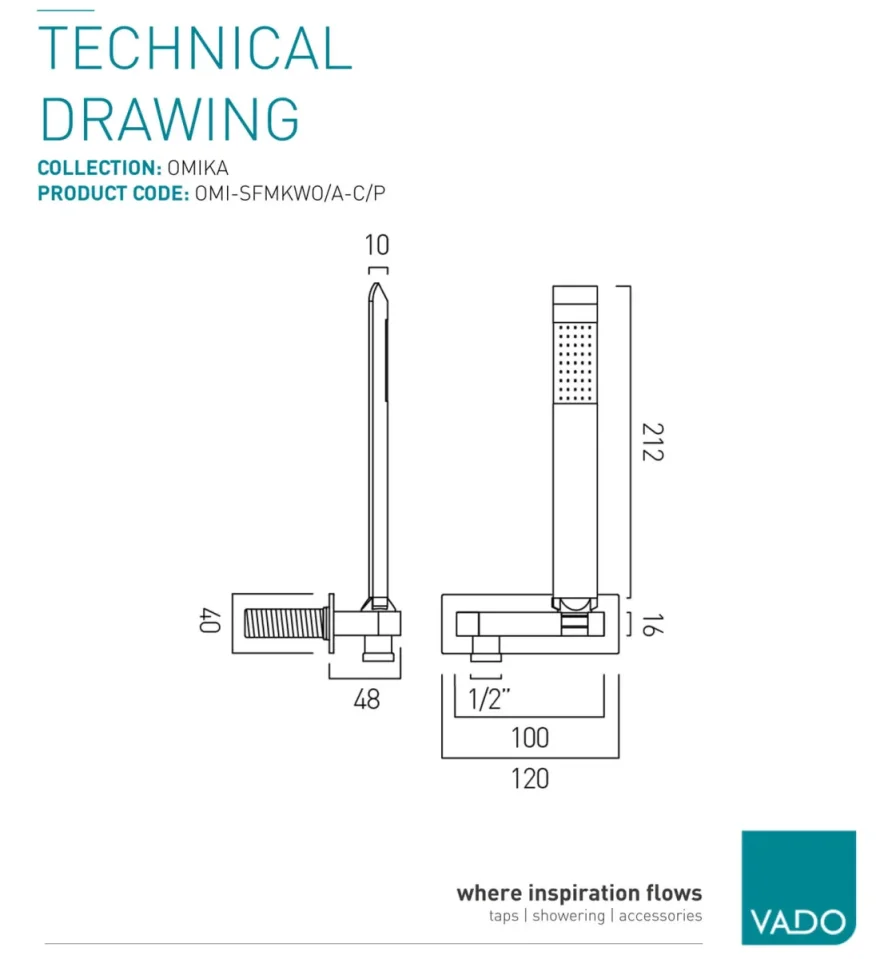 TECHNICAL DRAWING

COLLECTION: OMIKA
PRODUCT CODE: OMI-SFMKWO/A-C/P

10

212

40

16

48

1/2"

100

120

where inspiration flows
taps | showering | accessories

VADO