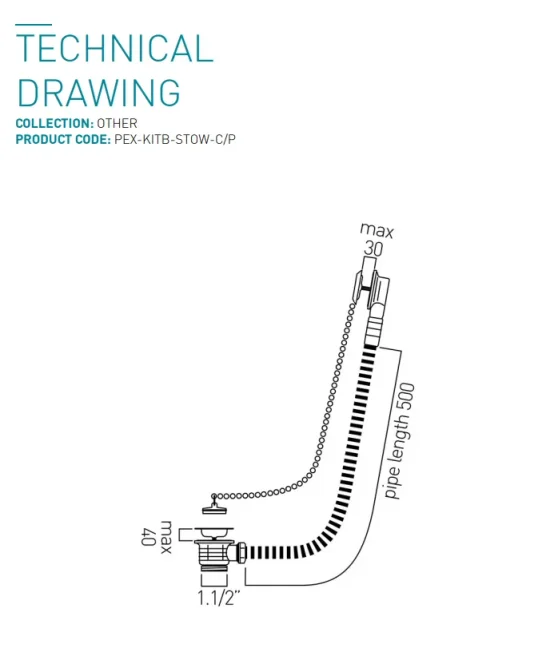 TECHNICAL DRAWING
COLLECTION: OTHER
PRODUCT CODE: PEX-KITB-STOW-C/P

max
30

pipe length 500

max
40

1.1/2"