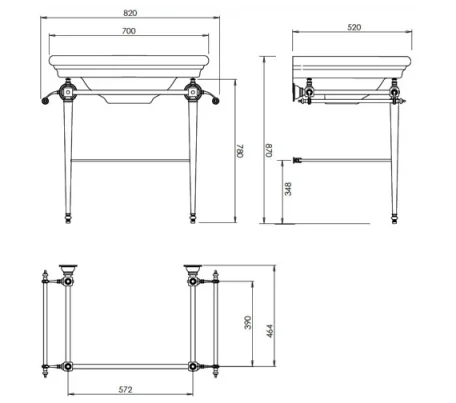 820
700
780
520
870
348
390
464
572